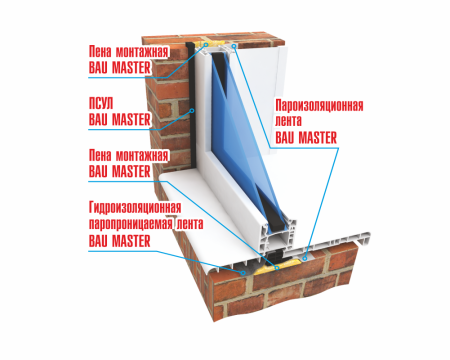 Пена монтажная
BAU MASTER

ПСУЛ
BAU MASTER

Пена монтажная
BAU MASTER

Гидроизоляционная
паропроницаемая лента
BAU MASTER

Пароизоляционная
лента
BAU MASTER